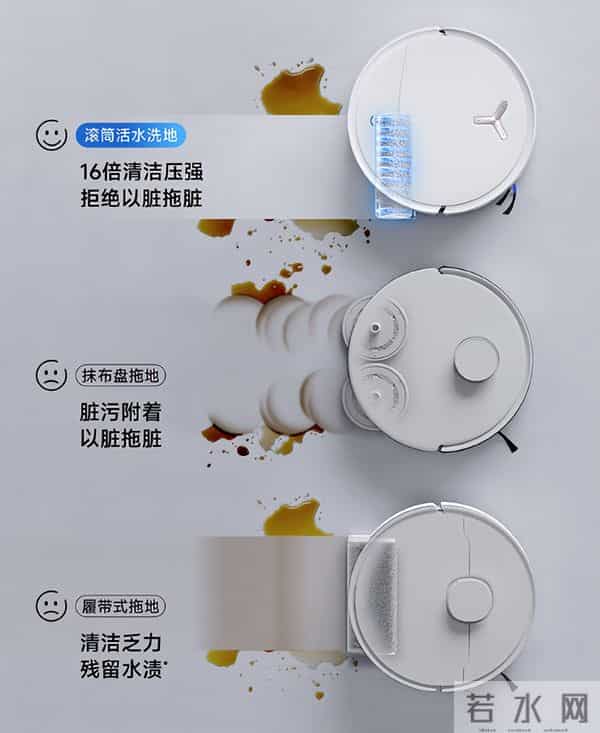 滚筒活水洗地
16倍清洁压强
拒绝以脏拖脏

抹布盘拖地
脏污附着
以脏拖脏

履带式拖地
清洁乏力
残留水渍*

若水网