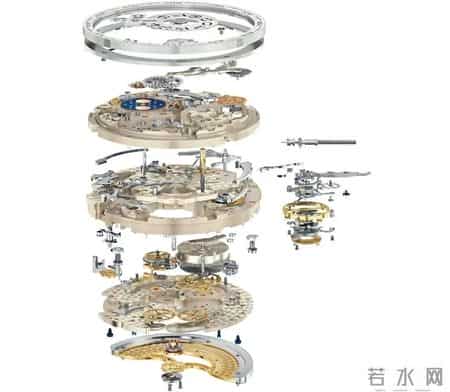 若水网